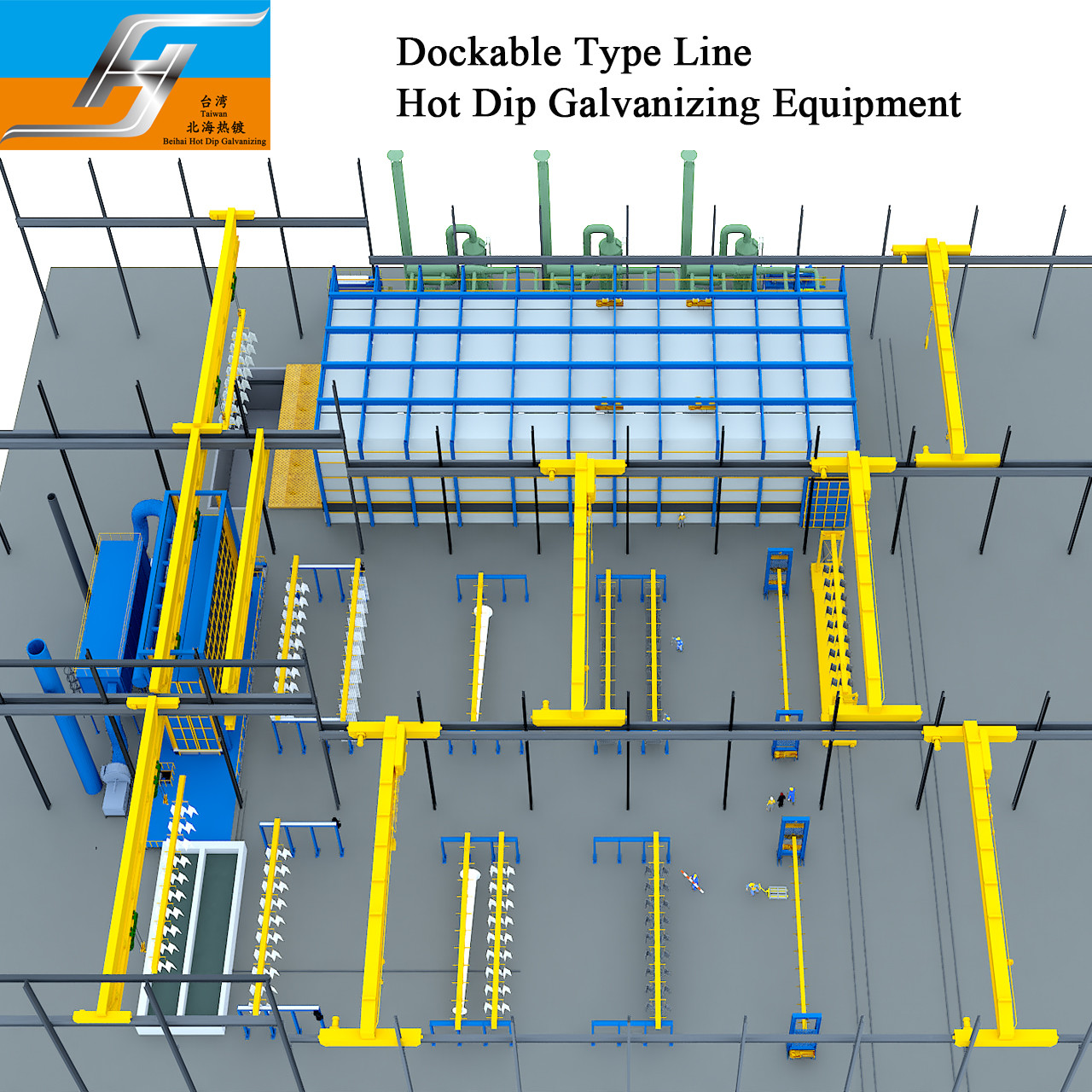 台湾
Taiwan
北海热镀
Beihai Hot Dip Galvanizing

Dockable Type Line
Hot Dip Galvanizing Equipment